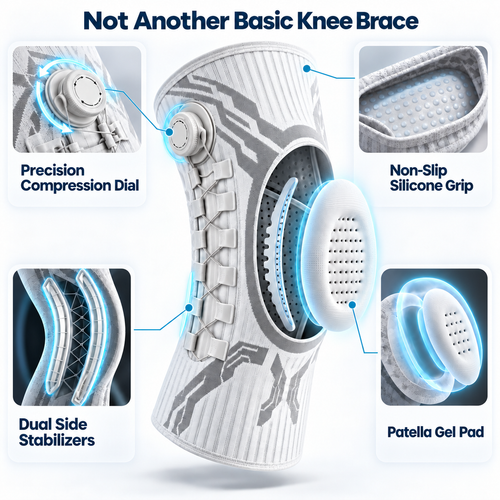 Not Another Basic Knee Brace

Precision Compression Dial

Non-Slip Silicone Grip

Dual Side Stabilizers

Patella Gel Pad